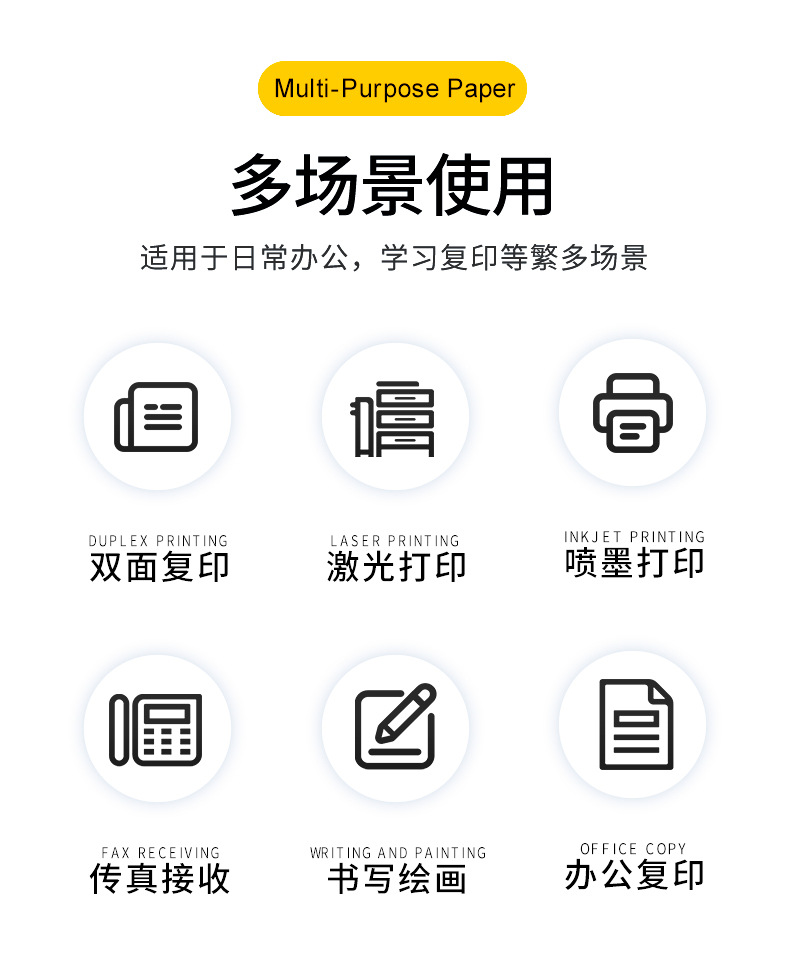 Multi-Purpose Paper

多场景使用

适用于日常办公，学习复印等繁多场景

DUPLEX PRINTING
双面复印

LASER PRINTING
激光打印

INKJET PRINTING
喷墨打印

FAX RECEIVING
传真接收

WRITING AND PAINTING
书写绘画

OFFICE COPY
办公复印