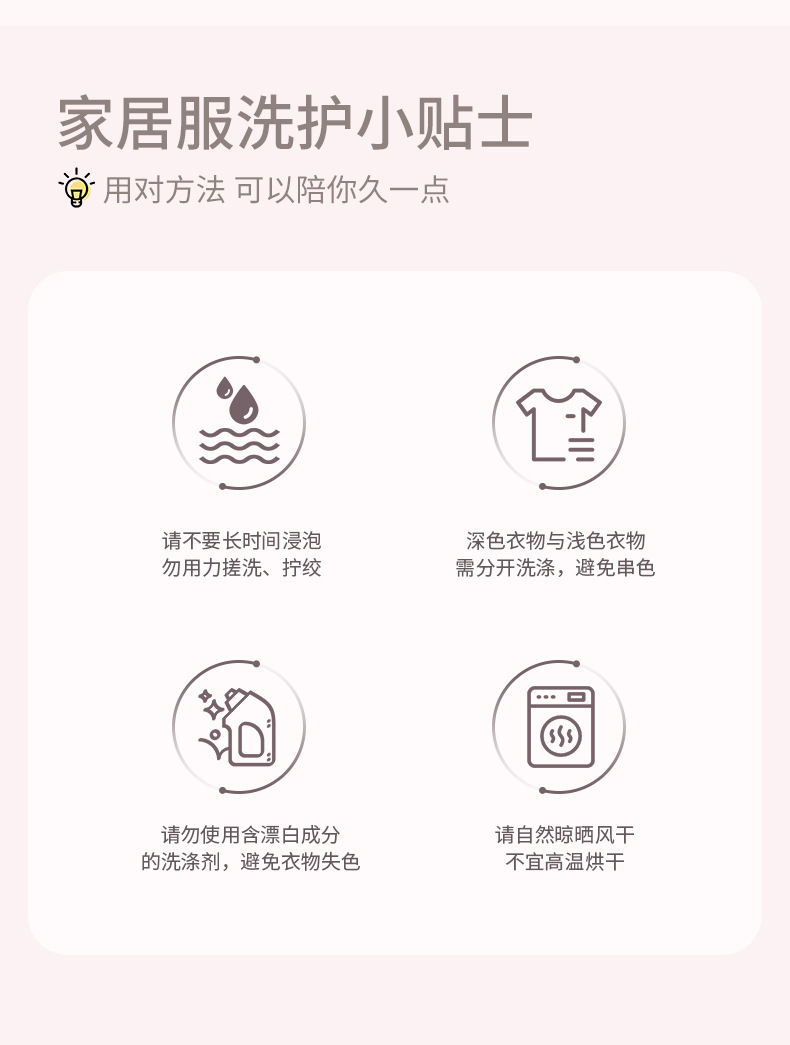 家居服洗护小贴士

用对方法 可以陪你久一点

请不要长时间浸泡
勿用力搓洗、拧绞

深色衣物与浅色衣物
需分开洗涤，避免串色

请勿使用含漂白成分
的洗涤剂，避免衣物失色

请自然晾晒风干
不宜高温烘干