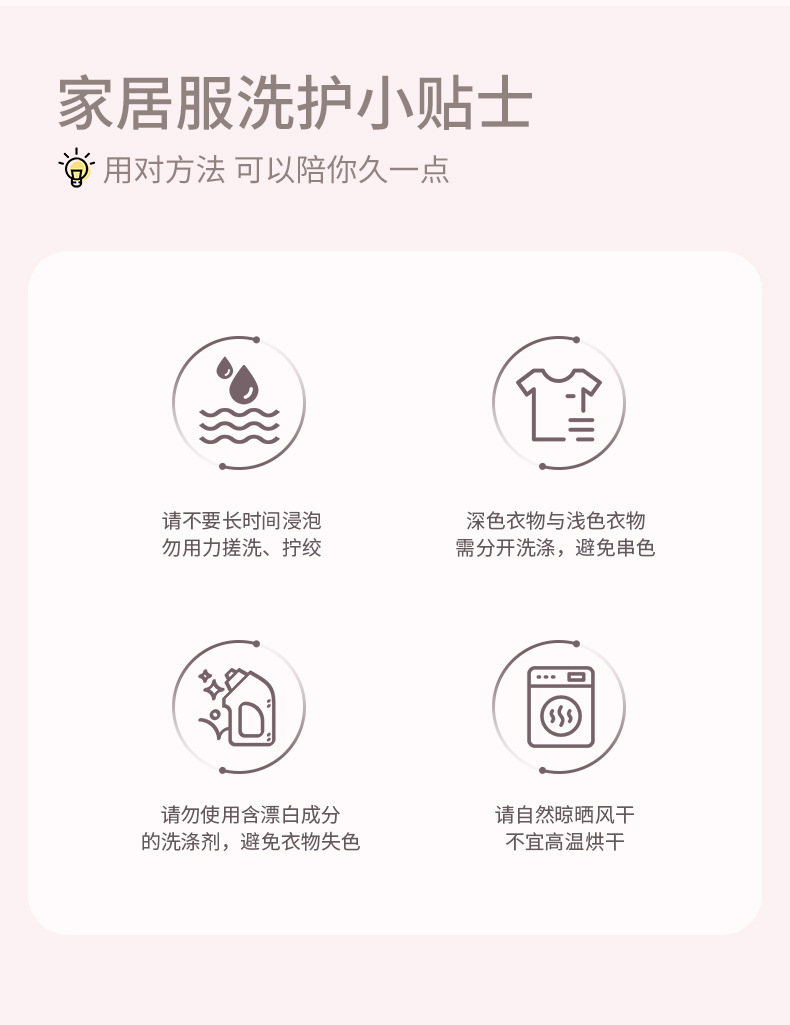 家居服洗护小贴士

用对方法 可以陪你久一点

请不要长时间浸泡
勿用力搓洗、拧绞

深色衣物与浅色衣物
需分开洗涤，避免串色

请勿使用含漂白成分
的洗涤剂，避免衣物失色

请自然晾晒风干
不宜高温烘干