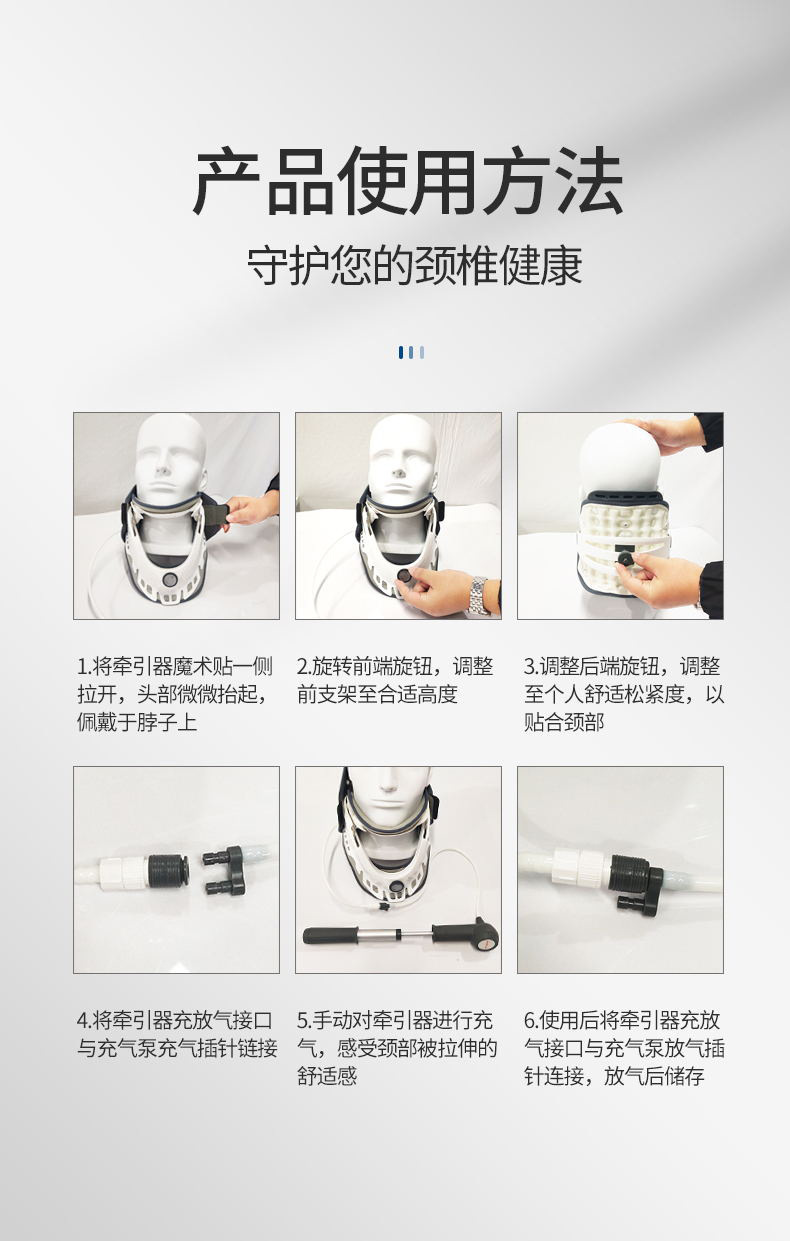 产品使用方法

守护您的颈椎健康

1.将牵引器魔术贴一侧拉开，头部微微抬起，佩戴于脖子上

2.旋转前端旋钮，调整前支架至合适高度

3.调整后端旋钮，调整至个人舒适松紧度，以贴合颈部

4.将牵引器充放气接口与充气泵充气插针链接

5.手动对牵引器进行充气，感受颈部被拉伸的舒适感

6.使用后将牵引器充放气接口与充气泵放气插针连接，放气后储存