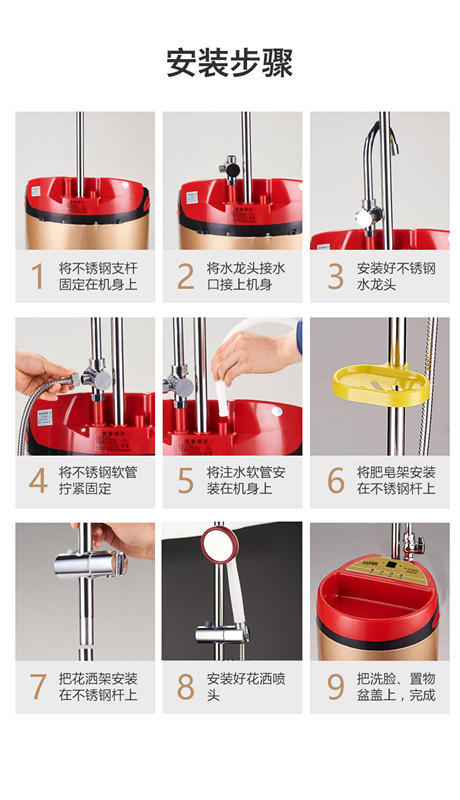 安装步骤

1 将不锈钢支杆固定在机身上

2 将水龙头接水口接上机身

3 安装好不锈钢水龙头

4 将不锈钢软管拧紧固定

5 将注水软管安装在机身上

6 将肥皂架安装在不锈钢杆上

7 把花洒架安装在不锈钢杆上

8 安装好花洒喷头

9 把洗脸、置物盆盖上，完成