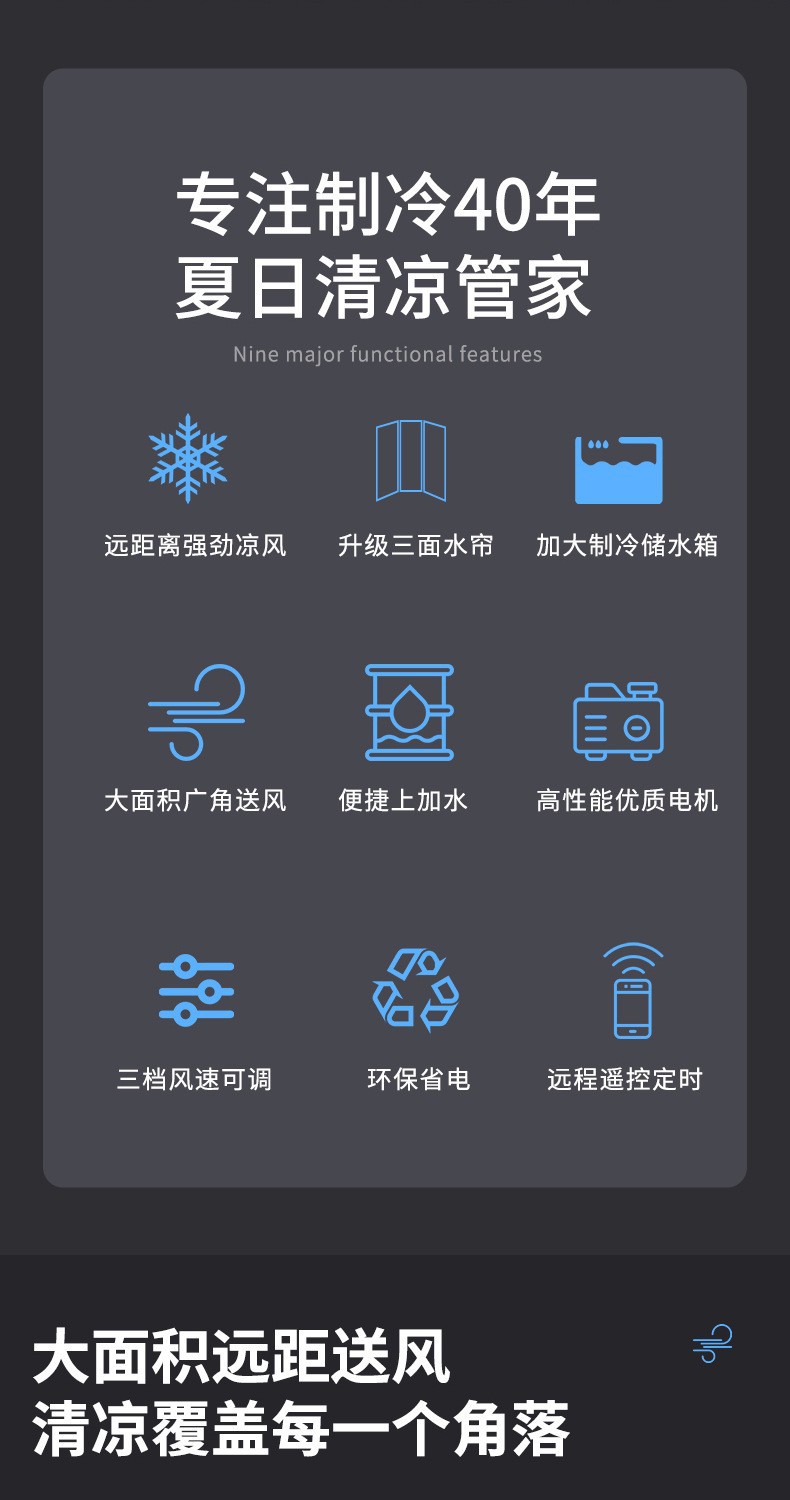 专注制冷40年
夏日清凉管家

Nine major functional features

远距离强劲凉风

升级三面水帘

加大制冷储水箱

大面积广角送风

便捷上加水

高性能优质电机

三档风速可调

环保省电

远程遥控定时

大面积远距送风
清凉覆盖每一个角落