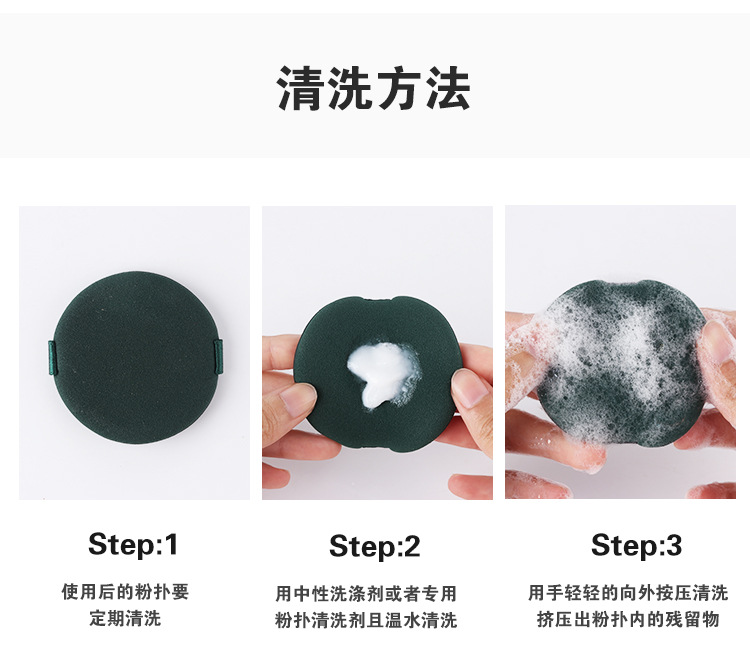 清洗方法

Step:1

使用后的粉扑要定期清洗

Step:2

用中性洗涤剂或者专用粉扑清洗剂且温水清洗

Step:3

用手轻轻的向外按压清洗挤压出粉扑内的残留物