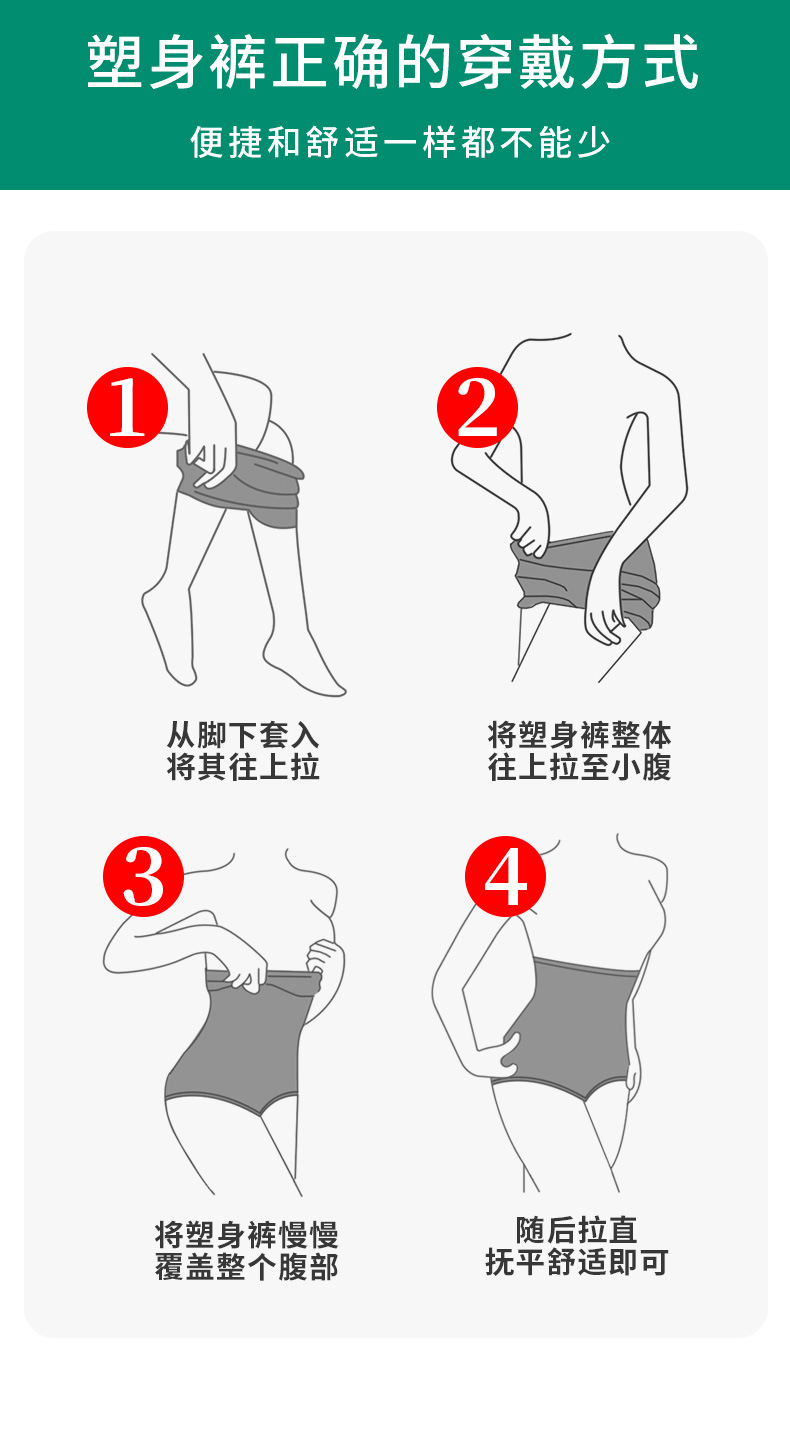 塑身裤正确的穿戴方式

便捷和舒适一样都不能少

1

从脚下套入
将其往上拉

2

将塑身裤整体
往上拉至小腹

3

将塑身裤慢慢
覆盖整个腹部

4

随后拉直
抚平舒适即可