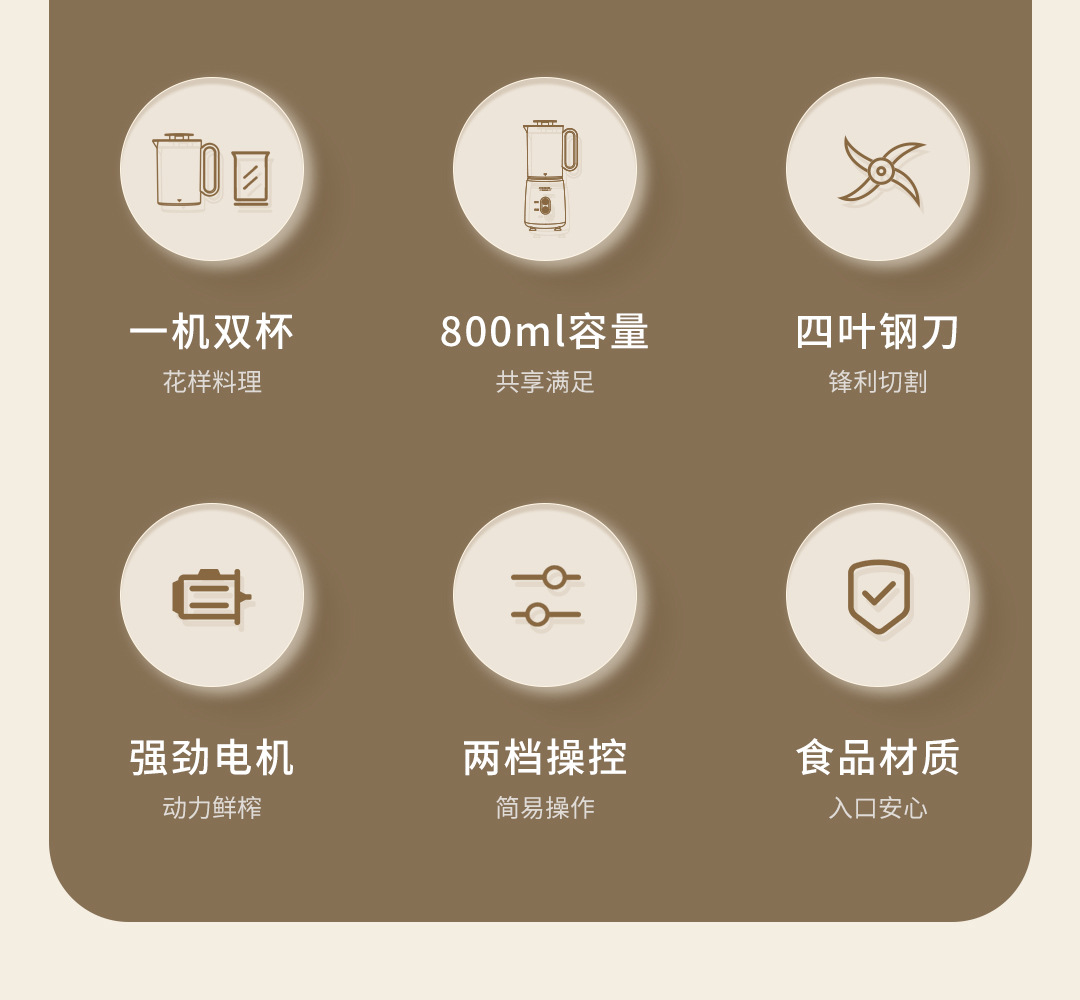 一机双杯
花样料理

800ml容量
共享满足

四叶钢刀
锋利切割

强劲电机
动力鲜榨

两档操控
简易操作

食品材质
入口安心