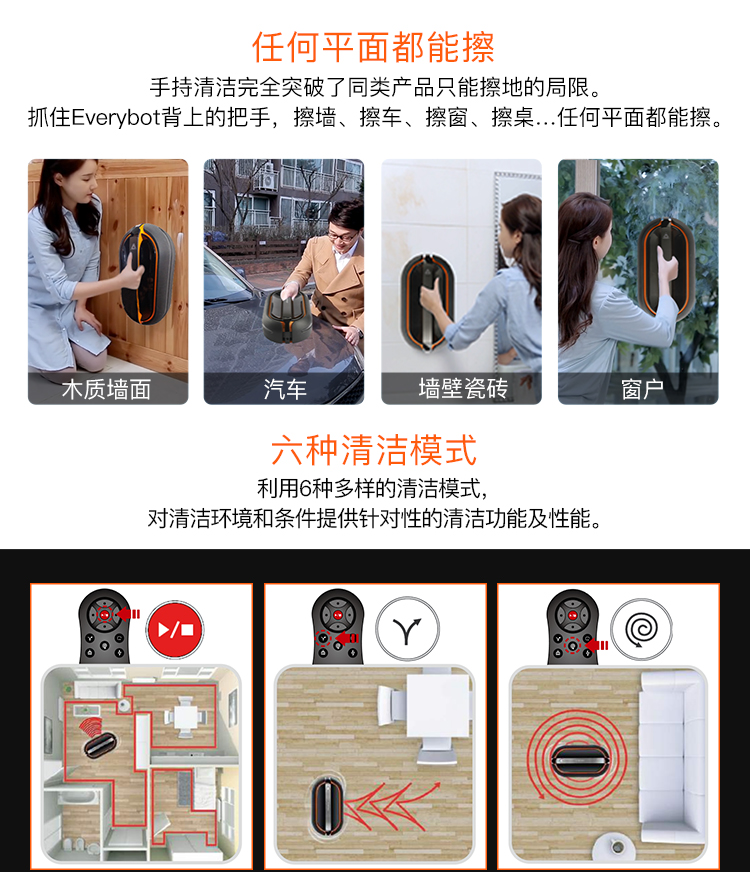 任何平面都能擦

手持清洁完全突破了同类产品只能擦地的局限。
抓住Everybot背上的把手，擦墙、擦车、擦窗、擦桌...任何平面都能擦。

木质墙面

汽车

墙壁瓷砖

窗户

六种清洁模式

利用6种多样的清洁模式，
对清洁环境和条件提供针对性的清洁功能及性能。