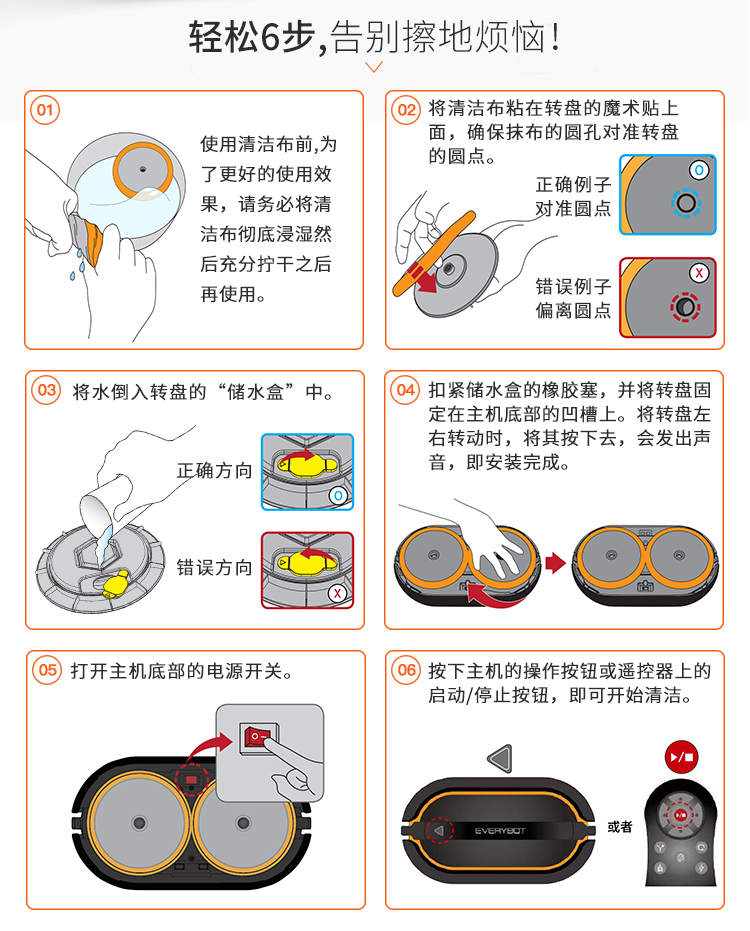 轻松6步,告别擦地烦恼!

01 使用清洁布前,为了更好的使用效果,请务必将清洁布彻底浸湿然后充分拧干之后再使用。

02 将清洁布粘在转盘的魔术贴上面,确保抹布的圆孔对准转盘的圆点。

正确例子 对准圆点 O

错误例子 偏离圆点 X

03 将水倒入转盘的“储水盒”中。

正确方向 O

错误方向 X

04 扣紧储水盒的橡胶塞,并将转盘固定在主机底部的凹槽上。将转盘左右转动时,将其按下去,会发出声音,即安装完成。

05 打开主机底部的电源开关。

06 按下主机的操作按钮或遥控器上的启动/停止按钮,即可开始清洁。

EVERYBOT

或者