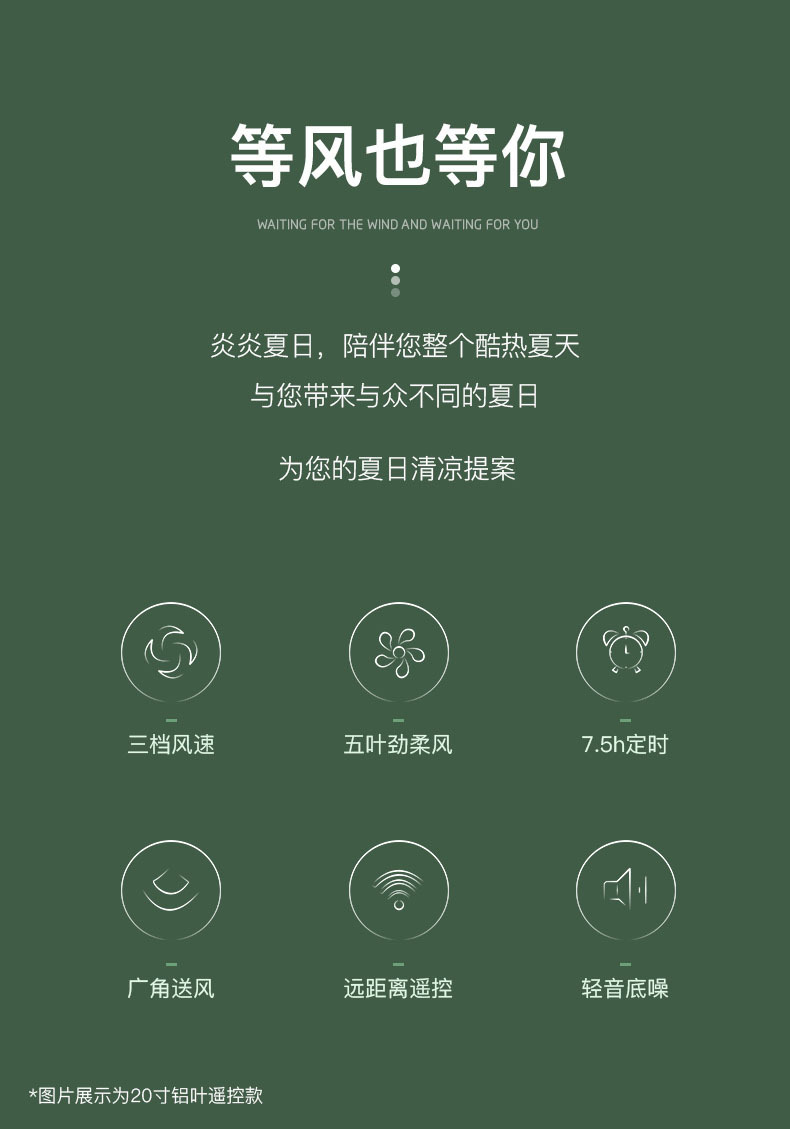 等风也等你

WAITING FOR THE WIND AND WAITING FOR YOU

炎炎夏日，陪伴您整个酷热夏天

与您带来与众不同的夏日

为您的夏日清凉提案

三档风速

五叶劲柔风

7.5h定时

广角送风

远距离遥控

轻音底噪

*图片展示为20寸铝叶遥控款