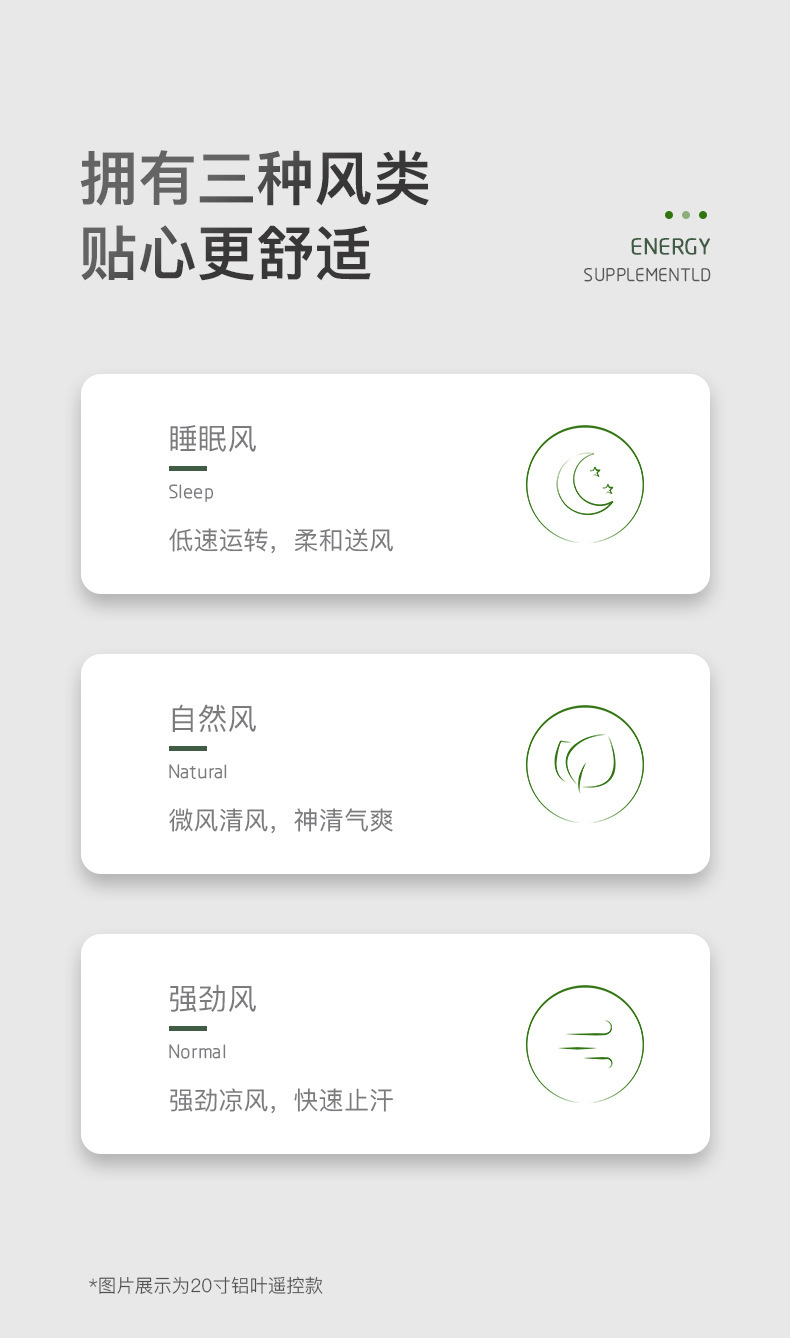 拥有三种风类
贴心更舒适

ENERGY
SUPPLEMENTLD

睡眠风
Sleep
低速运转，柔和送风

自然风
Natural
微风清风，神清气爽

强劲风
Normal
强劲凉风，快速止汗

*图片展示为20寸铝叶遥控款