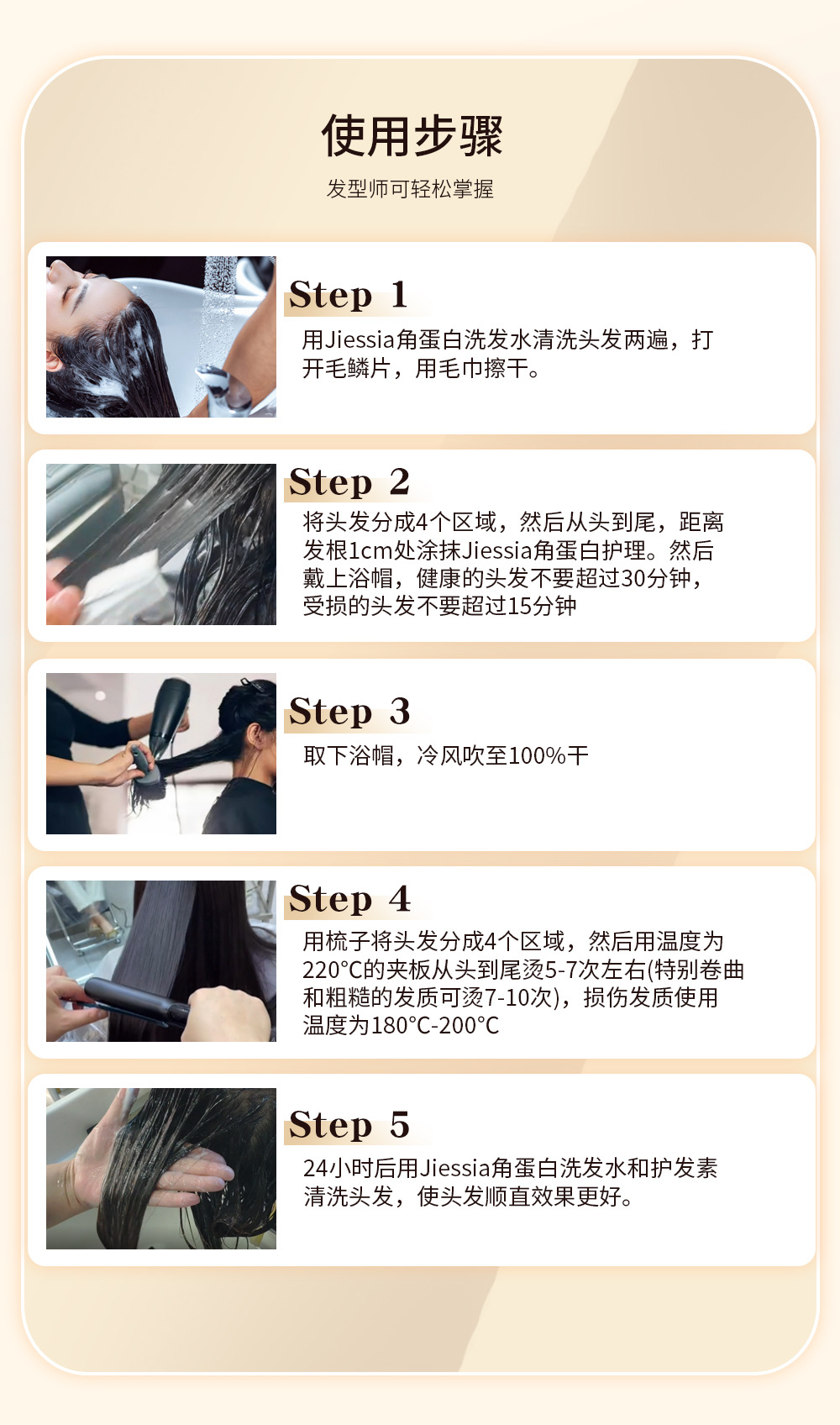 使用步骤

发型师可轻松掌握

Step 1

用Jiessia角蛋白洗发水清洗头发两遍，打开毛鳞片，用毛巾擦干。

Step 2

将头发分成4个区域，然后从头到尾，距离发根1cm处涂抹Jiessia角蛋白护理。然后戴上浴帽，健康的头发不要超过30分钟，受损的头发不要超过15分钟

Step 3

取下浴帽，冷风吹至100%干

Step 4

用梳子将头发分成4个区域，然后用温度为220°C的夹板从头到尾烫5-7次左右(特别卷曲和粗糙的发质可烫7-10次)，损伤发质使用温度为180°C-200°C

Step 5

24小时后用Jiessia角蛋白洗发水和护发素清洗头发，使头发顺直效果更好。