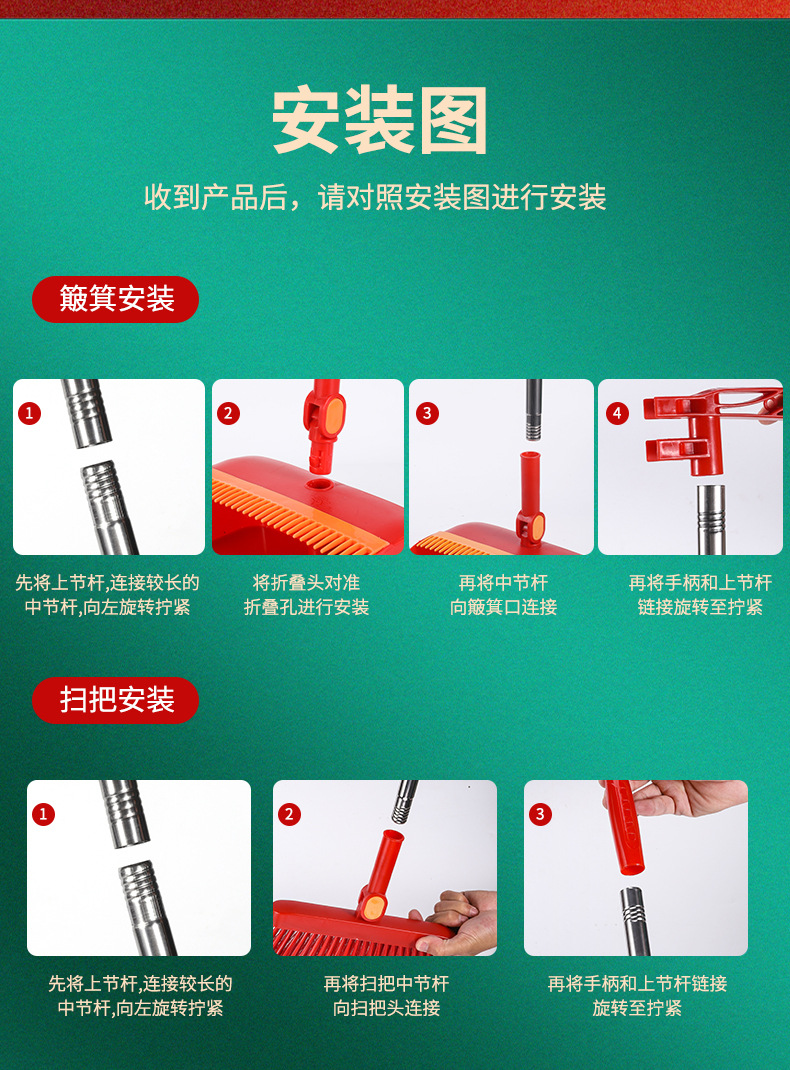 安装图

收到产品后，请对照安装图进行安装

簸箕安装

1

先将上节杆,连接较长的中节杆,向左旋转拧紧

2

将折叠头对准折叠孔进行安装

3

再将中节杆向簸箕口连接

4

再将手柄和上节杆链接旋转至拧紧

扫把安装

1

先将上节杆,连接较长的中节杆,向左旋转拧紧

2

再将扫把中节杆向扫把头连接

3

再将手柄和上节杆链接旋转至拧紧