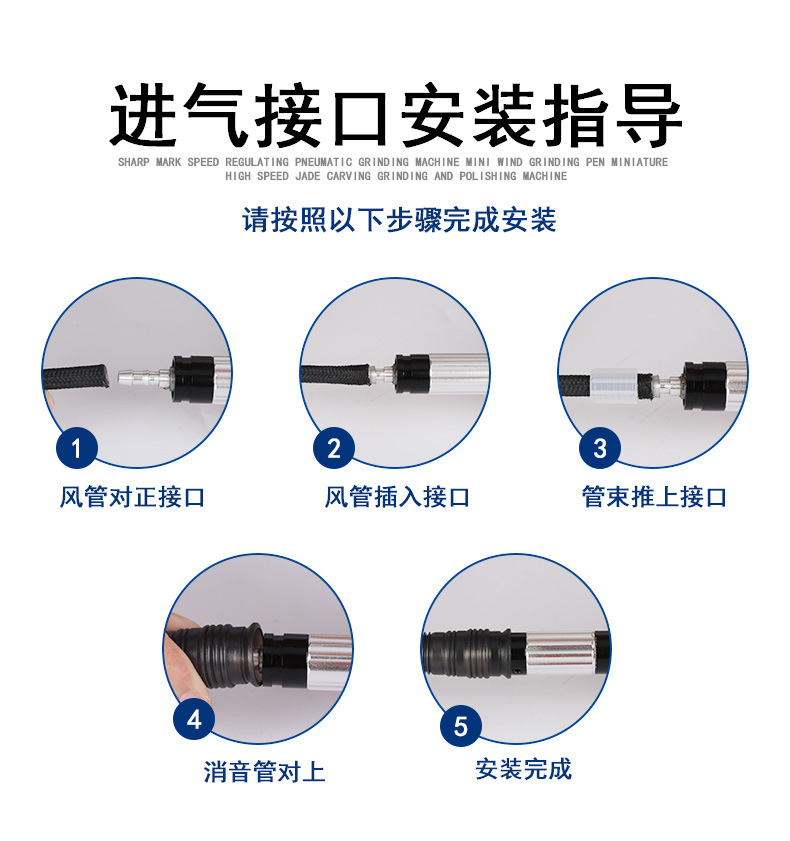 进气接口安装指导

SHARP MARK SPEED REGULATING PNEUMATIC GRINDING MACHINE MINI WIND GRINDING PEN MINIATURE HIGH SPEED JADE CARVING GRINDING AND POLISHING MACHINE

请按照以下步骤完成安装

1
风管对正接口

2
风管插入接口

3
管束推上接口

4
消音管对上

5
安装完成