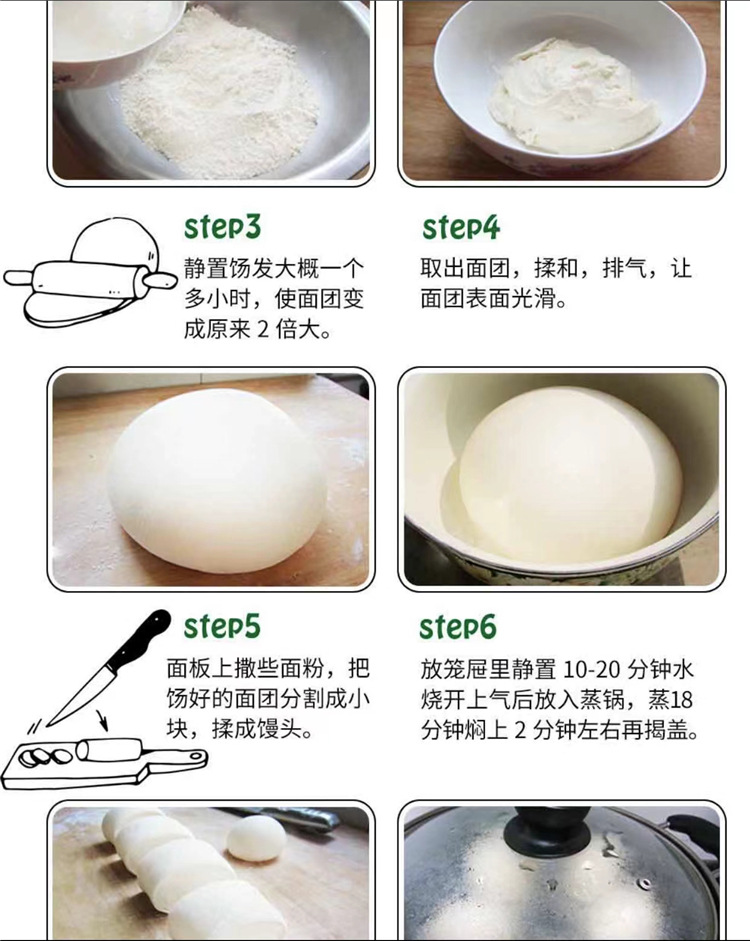 step3

静置饧发大概一个多小时，使面团变成原来 2 倍大。

step4

取出面团，揉和，排气，让面团表面光滑。

step5

面板上撒些面粉，把饧好的面团分割成小块，揉成馒头。

step6

放笼屉里静置 10-20 分钟水烧开上气后放入蒸锅，蒸18分钟焖上 2 分钟左右再揭盖。