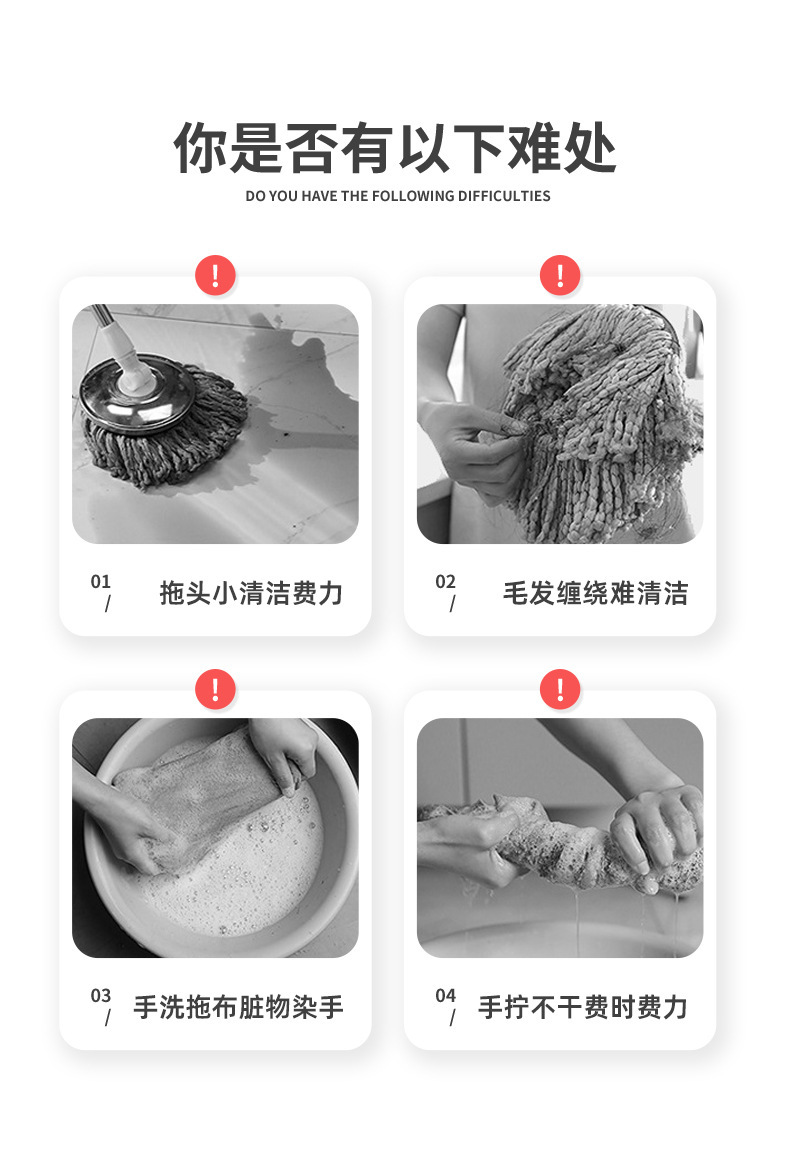 你是否有以下难处

DO YOU HAVE THE FOLLOWING DIFFICULTIES

!

01 / 拖头小清洁费力

!

02 / 毛发缠绕难清洁

!

03 / 手洗拖布脏物染手

!

04 / 手拧不干费时费力