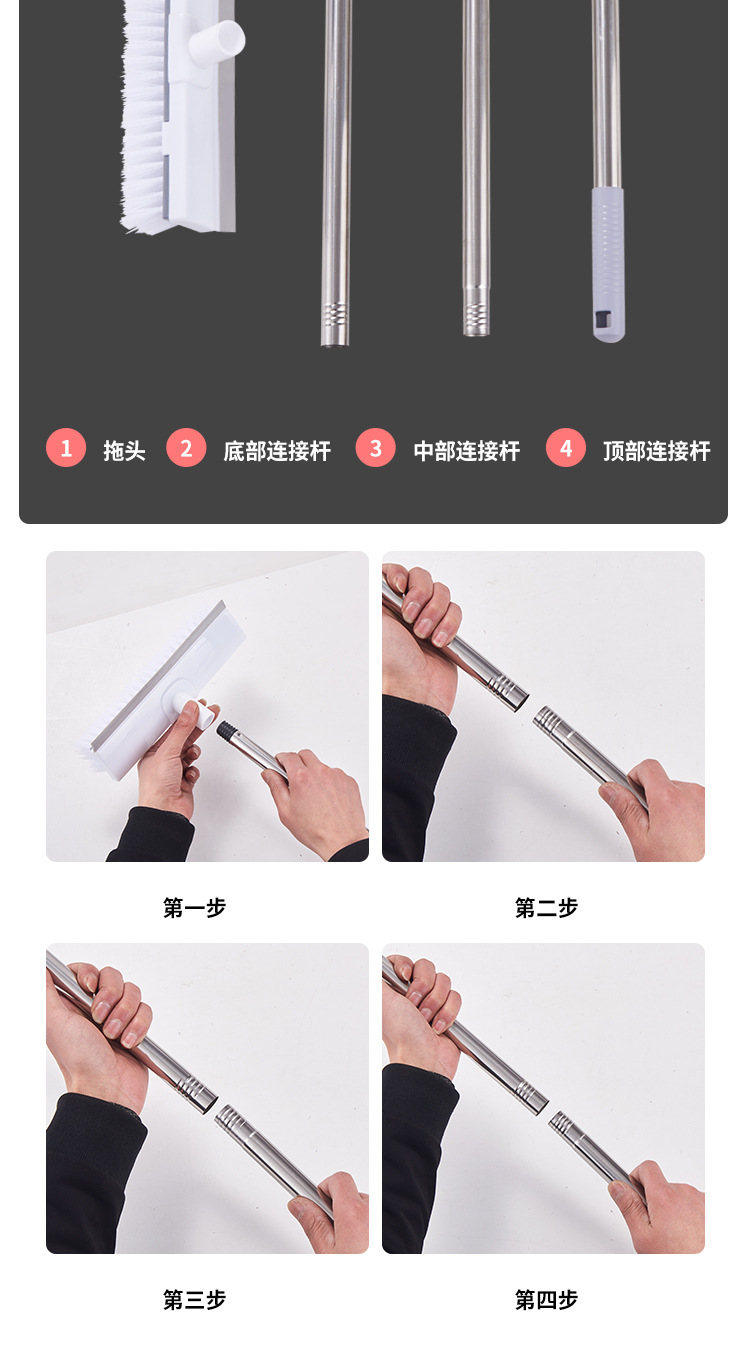 1 拖头 2 底部连接杆 3 中部连接杆 4 顶部连接杆

第一步

第二步

第三步

第四步